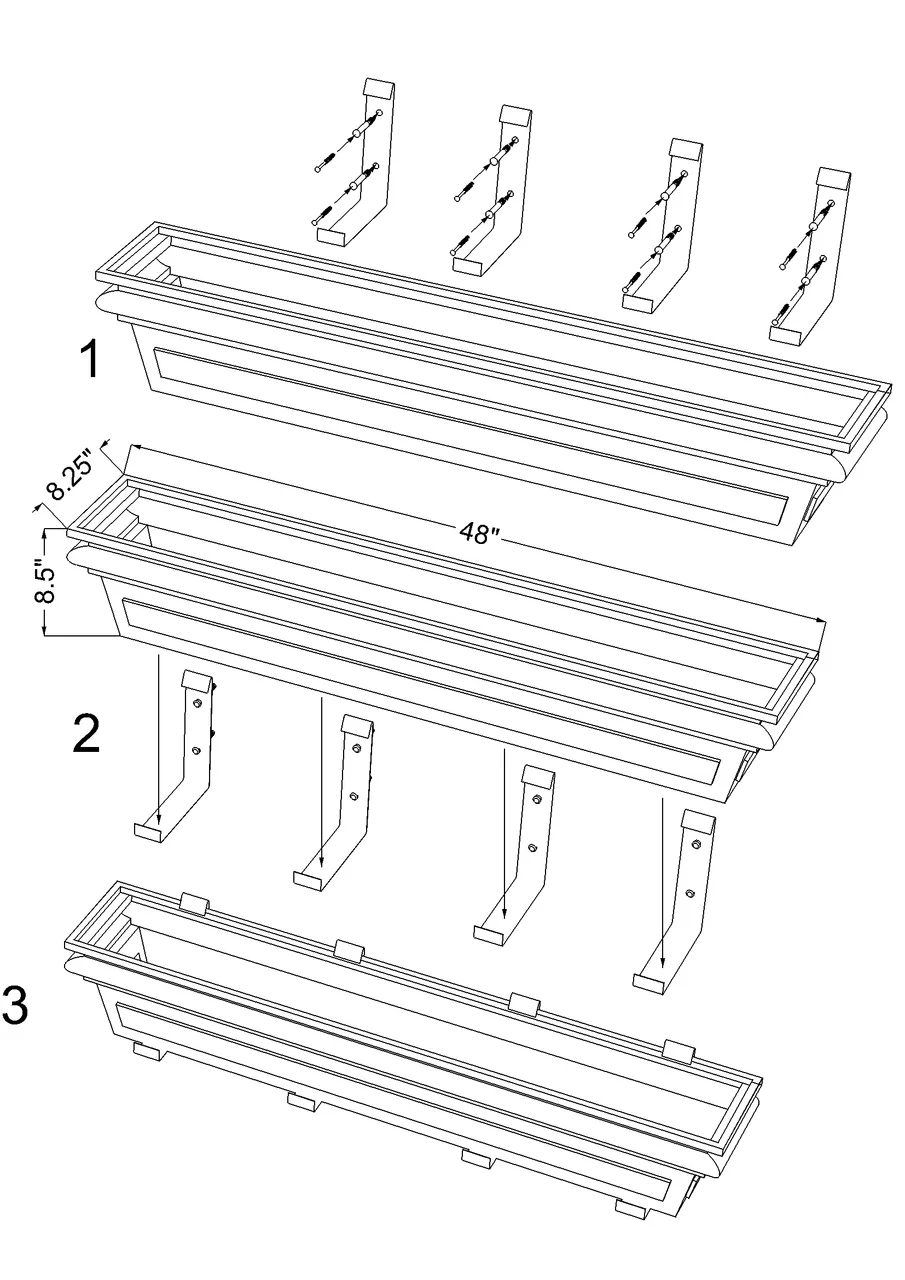 1

8.25"

48"

8.5"

2

3