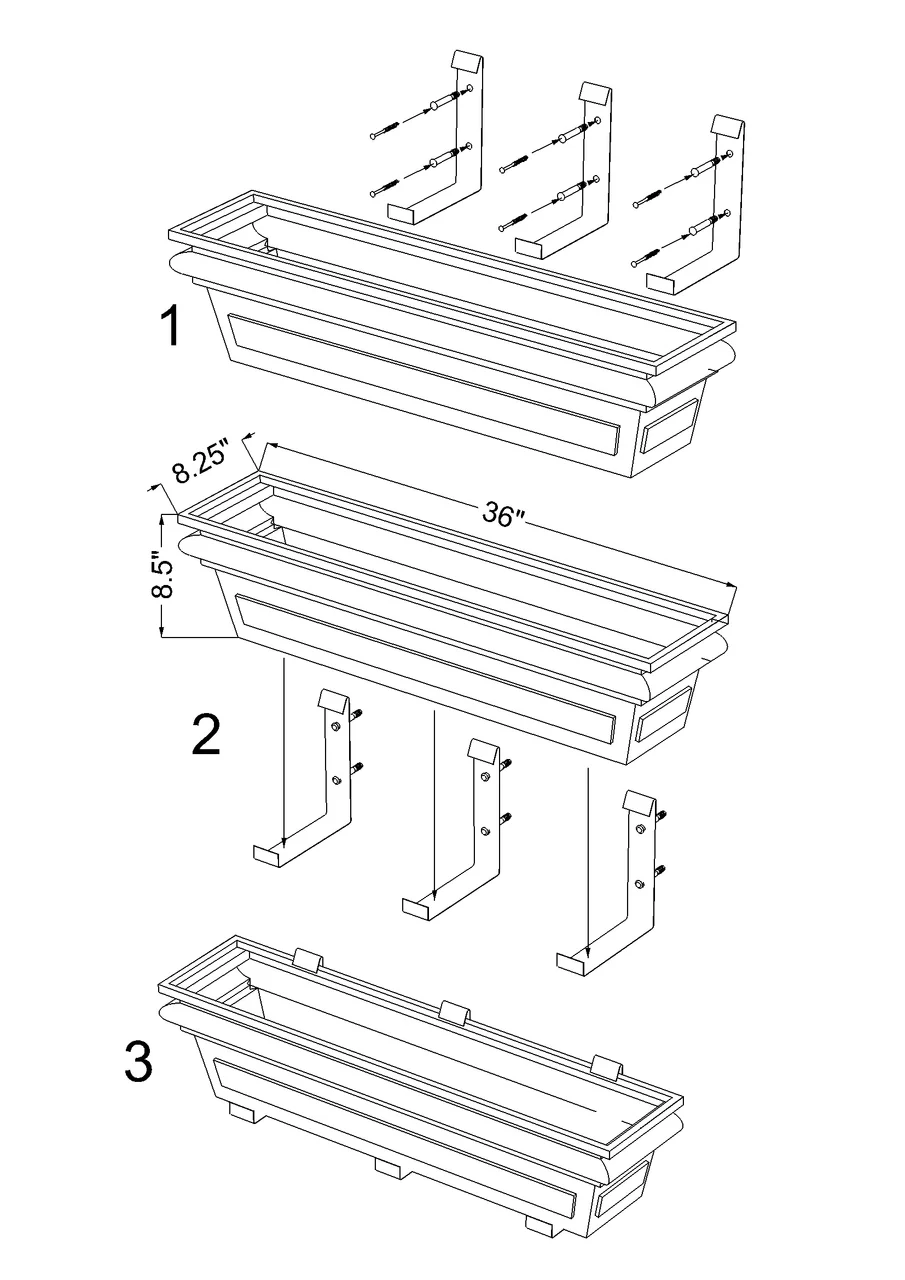 1

8.25"

36"

8.5"

2

3