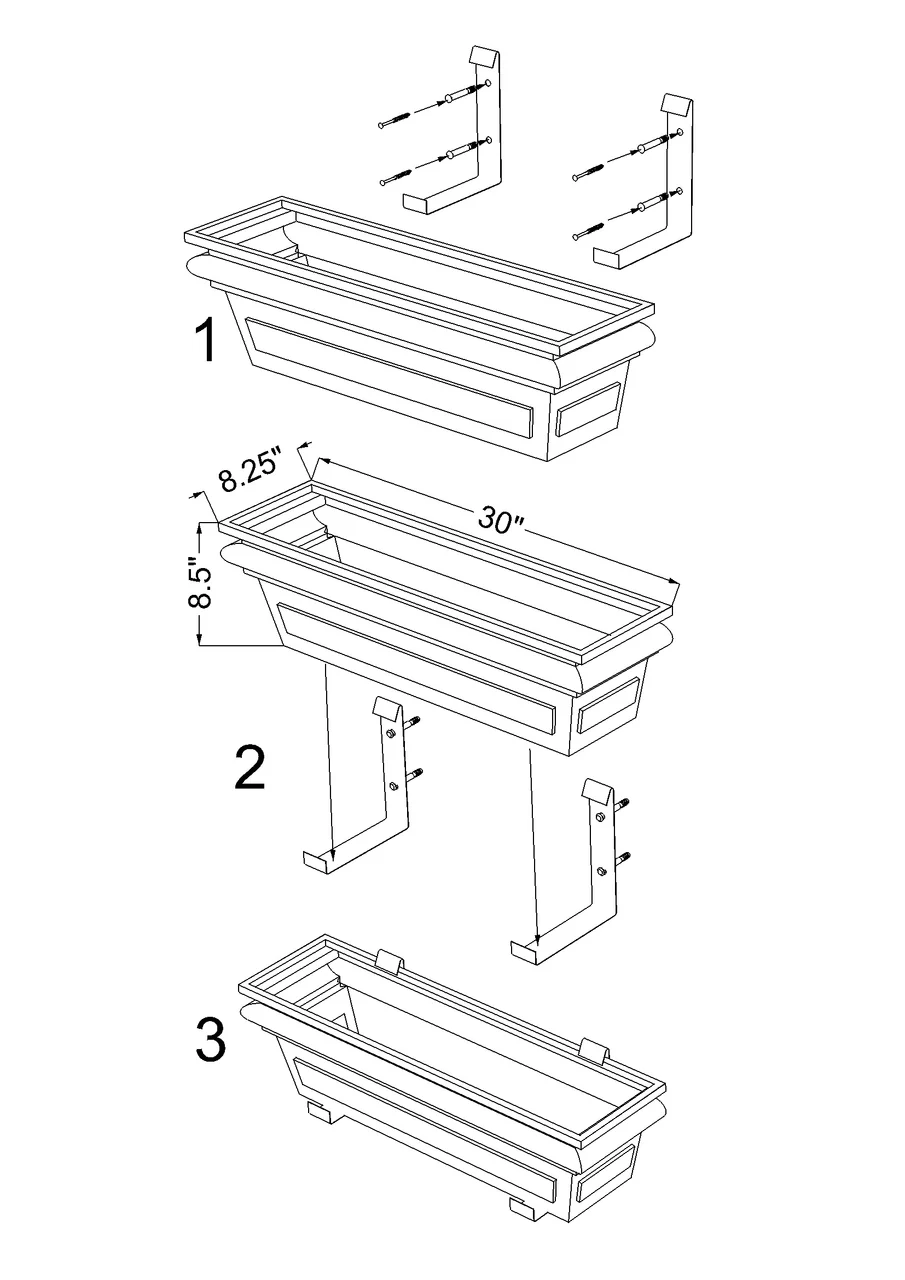 1

8.25"

30"

8.5"

2

3