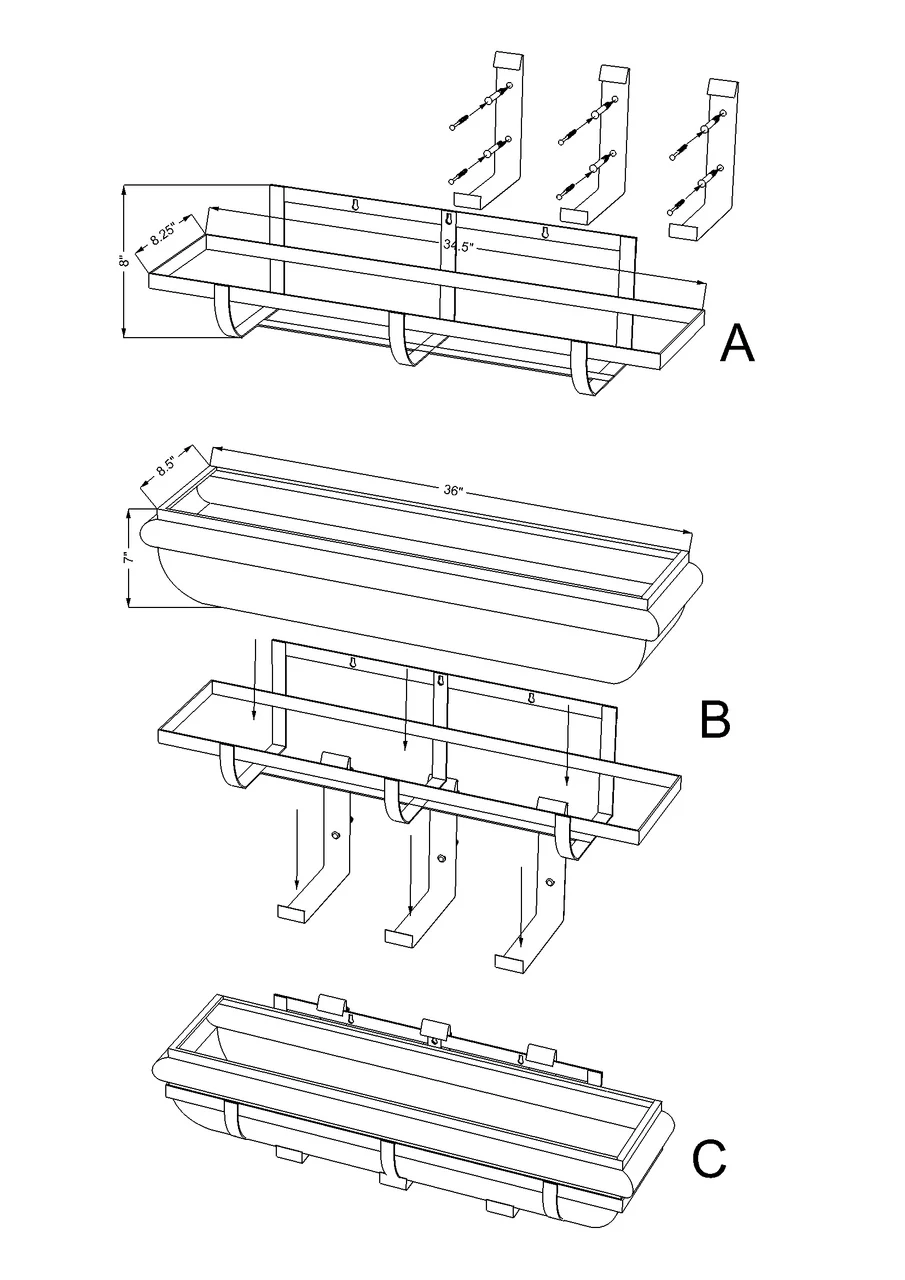 8"
8.25"
34.5"
A

8.5"
36"
7"
B

C