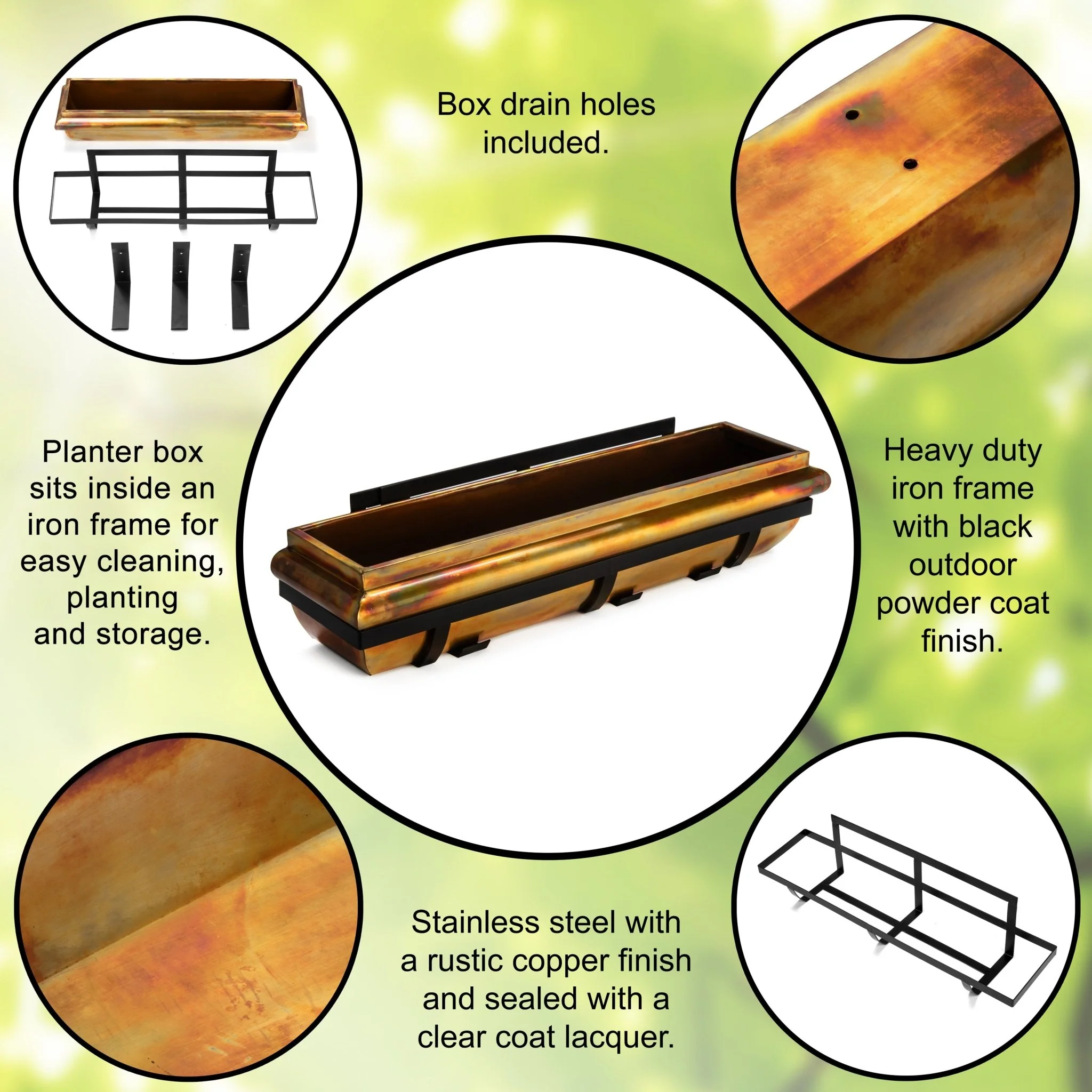 Box drain holes included.

Planter box sits inside an iron frame for easy cleaning, planting and storage.

Heavy duty iron frame with black outdoor powder coat finish.

Stainless steel with a rustic copper finish and sealed with a clear coat lacquer.