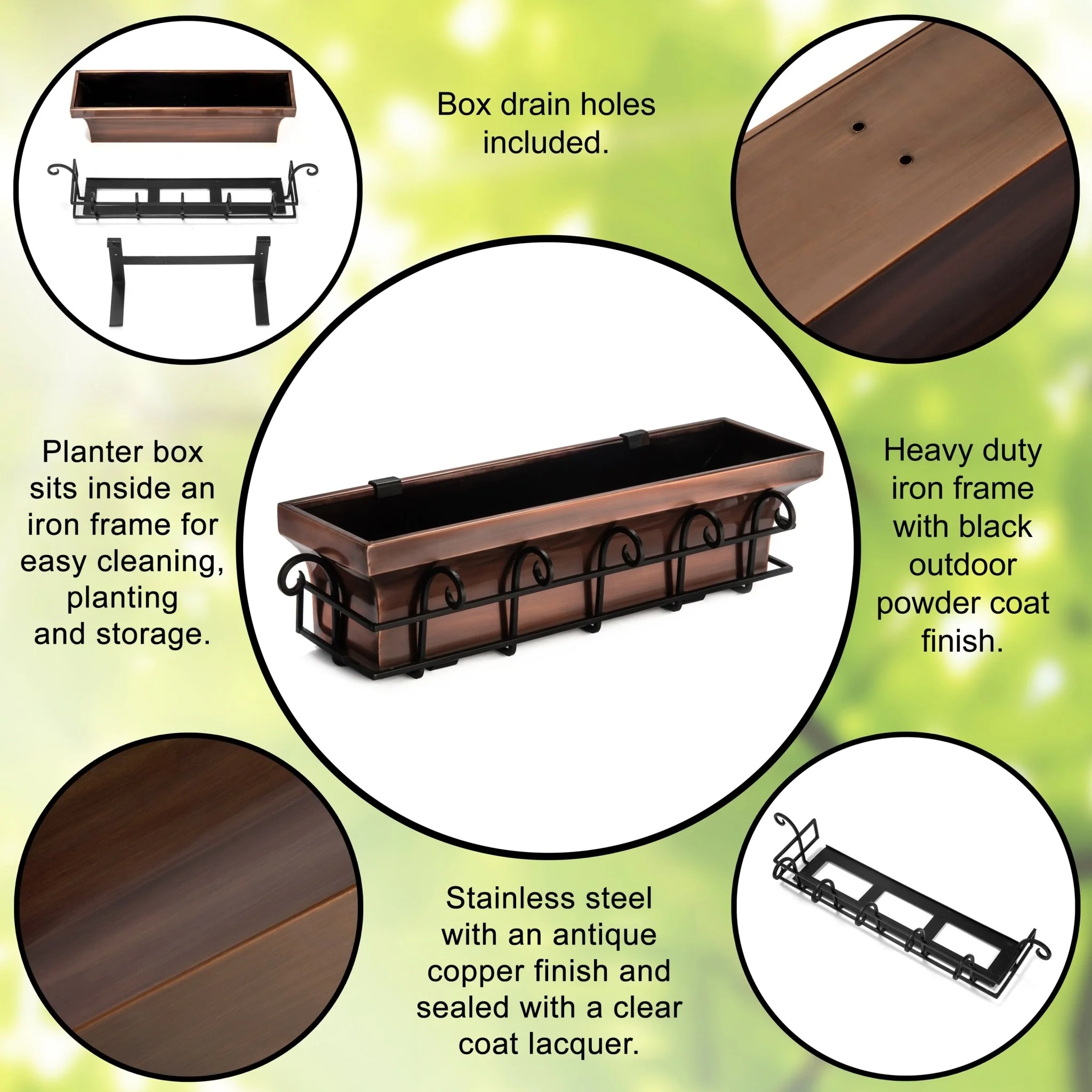 Box drain holes included.

Planter box sits inside an iron frame for easy cleaning, planting and storage.

Heavy duty iron frame with black outdoor powder coat finish.

Stainless steel with an antique copper finish and sealed with a clear coat lacquer.