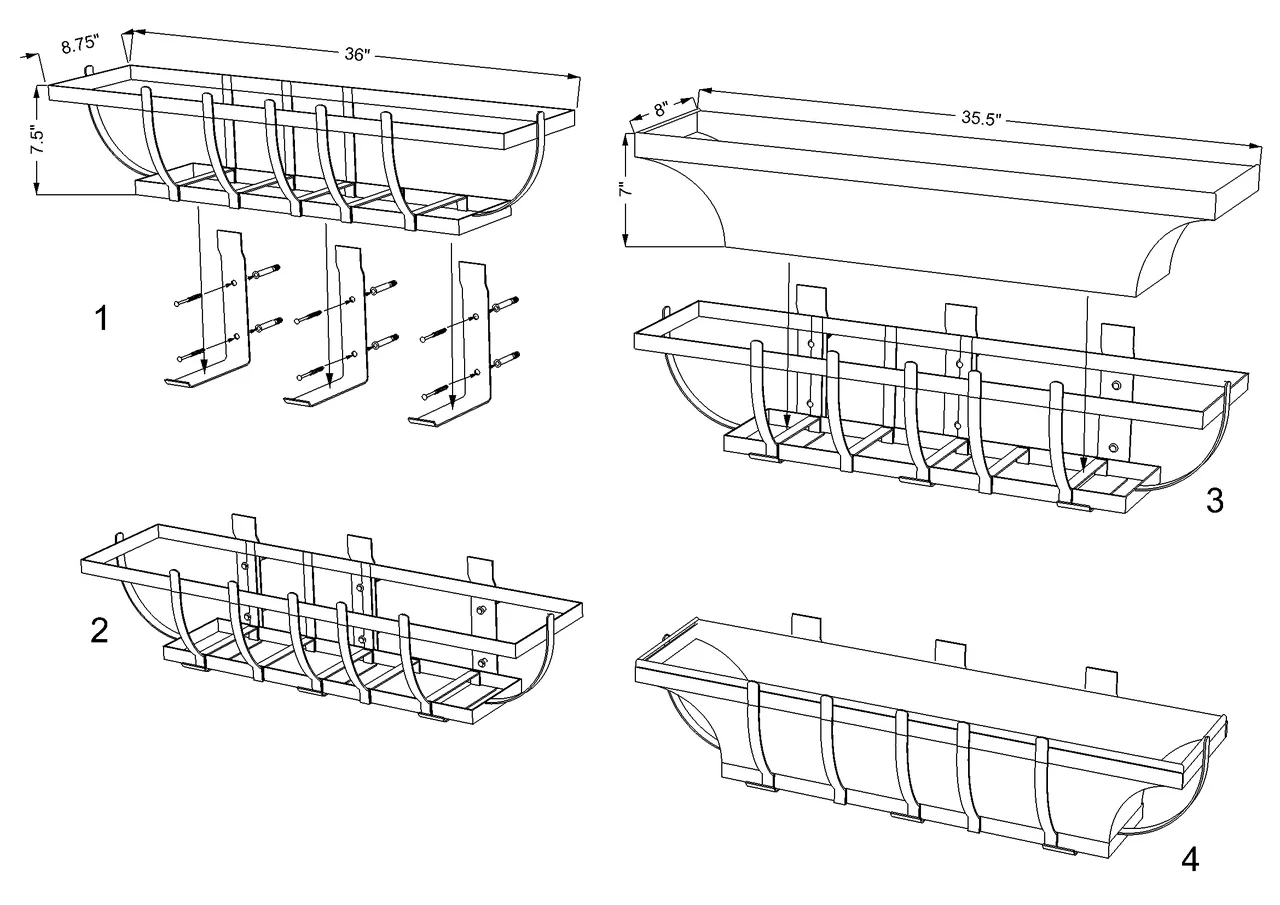 8.75"

36"

7.5"

1

2

8"

35.5"

7"

3

4