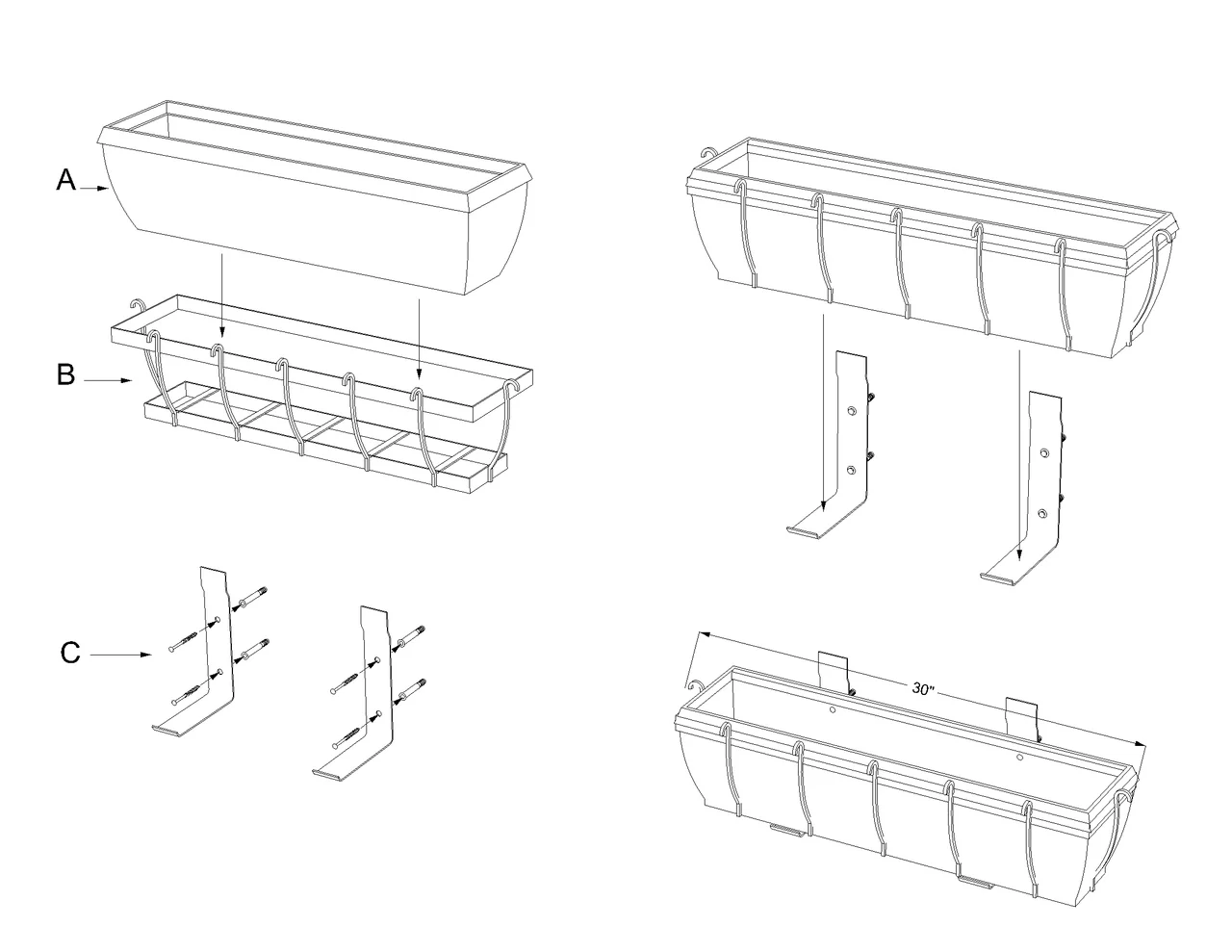 A

B

C

30"